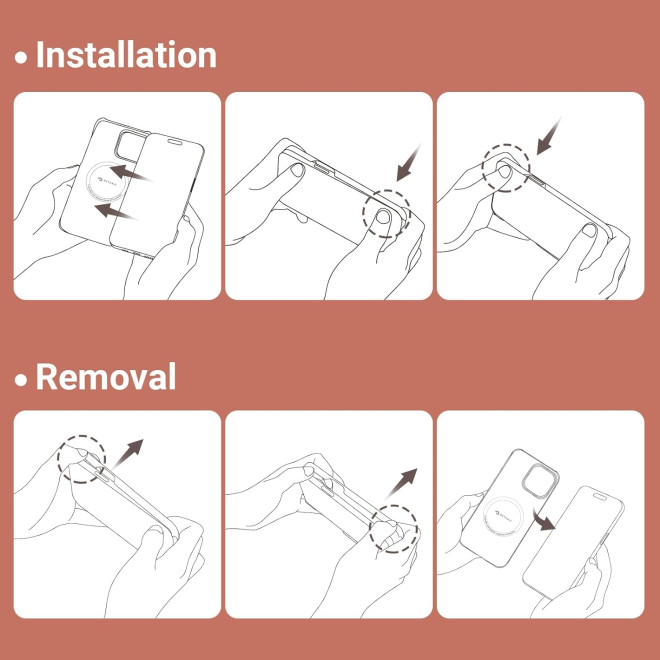 • Installation

• Removal