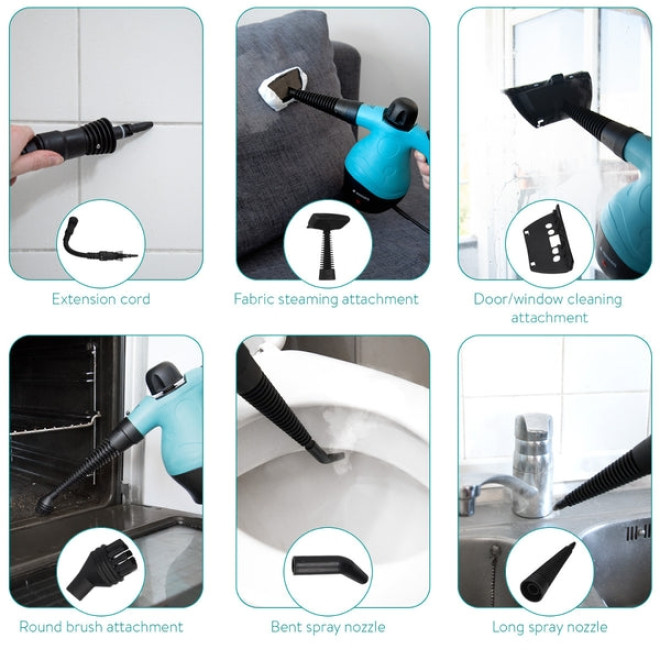 Extension cord

Fabric steaming attachment

Door/window cleaning attachment

Round brush attachment

Bent spray nozzle

Long spray nozzle