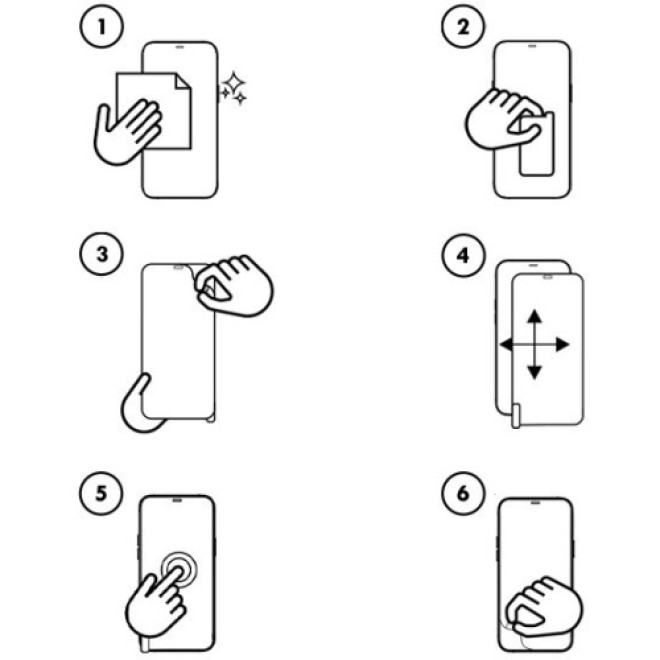 1
2
3
4
5
6