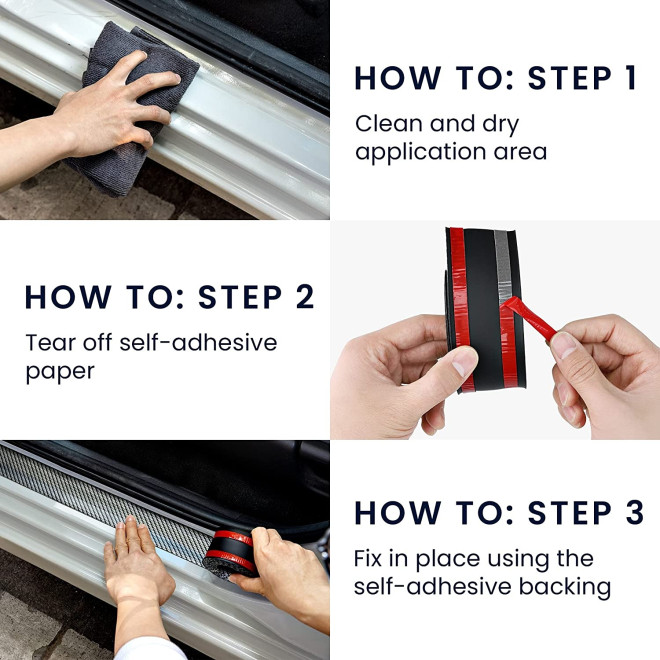 HOW TO: STEP 1
Clean and dry application area

HOW TO: STEP 2
Tear off self-adhesive paper

HOW TO: STEP 3
Fix in place using the self-adhesive backing