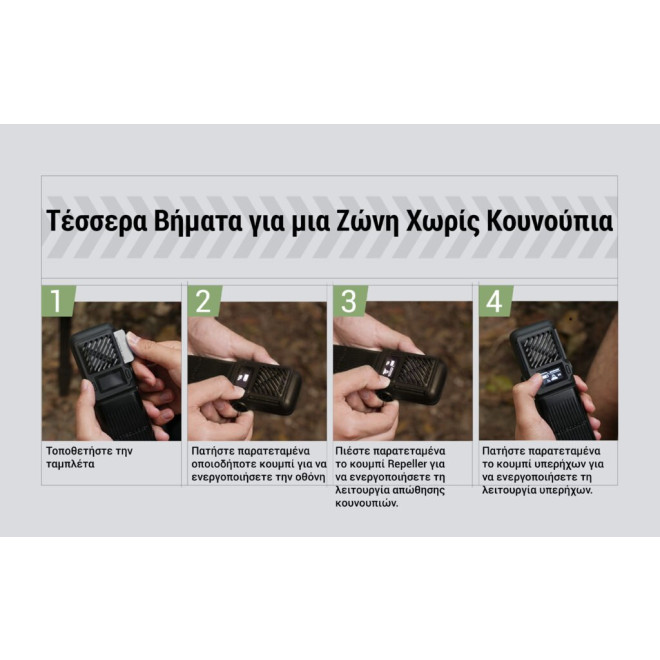 Τέσσερα Βήματα για μια Ζώνη Χωρίς Κουνούπια

1

Τοποθετήστε την ταμπλέτα

2

Πατήστε παρατεταμένα οποιοδήποτε κουμπί για να ενεργοποιήσετε την οθόνη

3

Πιέστε παρατεταμένα το κουμπί Repeller για να ενεργοποιήσετε τη λειτουργία απώθησης κουνουπιών.

4

Πατήστε παρατεταμένα το κουμπί υπερήχων για να ενεργοποιήσετε τη λειτουργία υπερήχων.