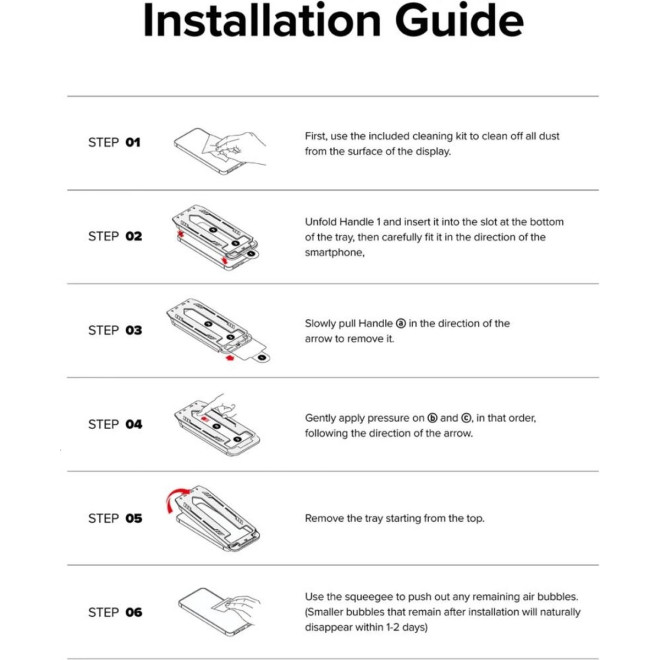 Installation Guide

STEP 01

First, use the included cleaning kit to clean off all dust from the surface of the display.

STEP 02

Unfold Handle 1 and insert it into the slot at the bottom of the tray, then carefully fit it in the direction of the smartphone,

STEP 03

Slowly pull Handle ⓐ in the direction of the arrow to remove it.

STEP 04

Gently apply pressure on ⓑ and ⓒ, in that order, following the direction of the arrow.

STEP 05

Remove the tray starting from the top.

STEP 06

Use the squeegee to push out any remaining air bubbles. (Smaller bubbles that remain after installation will naturally disappear within 1-2 days)