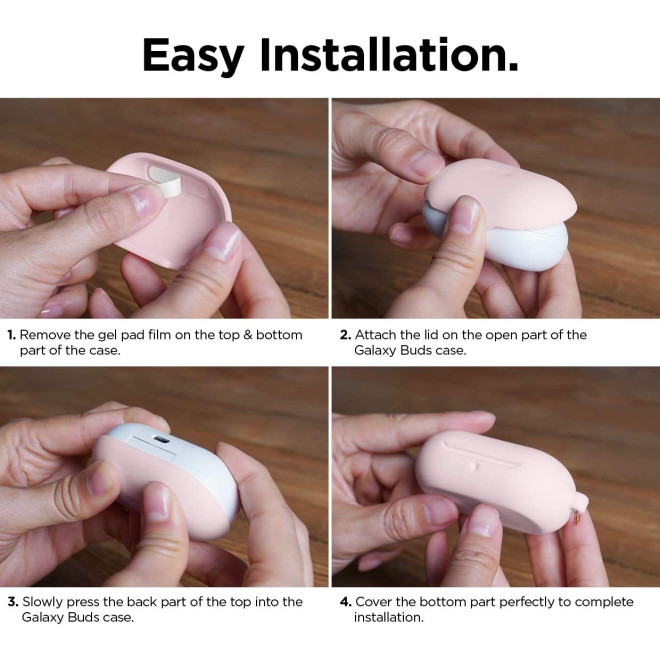 Easy Installation.

1. Remove the gel pad film on the top & bottom part of the case.

2. Attach the lid on the open part of the Galaxy Buds case.

3. Slowly press the back part of the top into the Galaxy Buds case.

4. Cover the bottom part perfectly to complete installation.