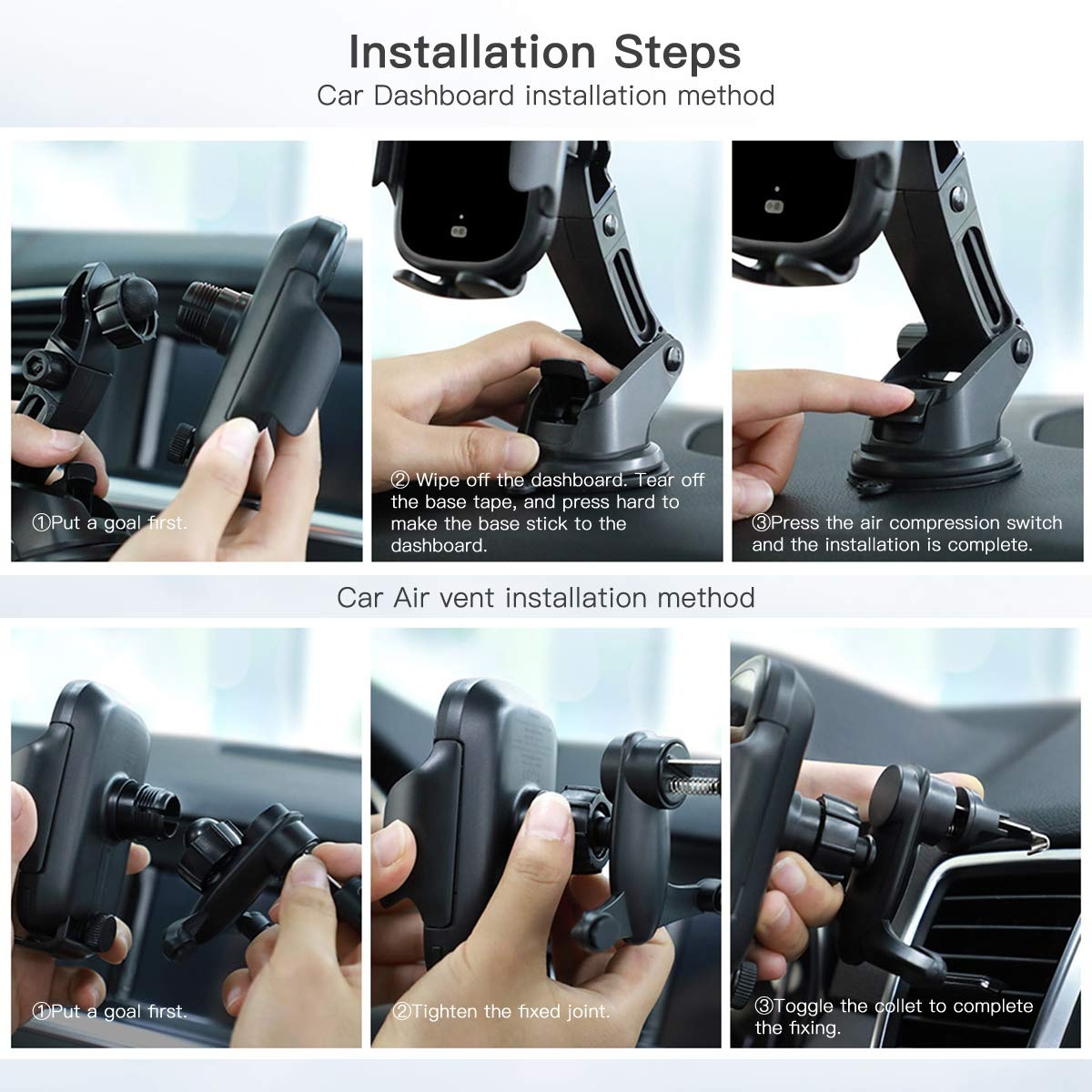 Installation Steps

Car Dashboard installation method

①Put a goal first.

② Wipe off the dashboard. Tear off the base tape, and press hard to make the base stick to the dashboard.

③Press the air compression switch and the installation is complete.

Car Air vent installation method

①Put a goal first.

②Tighten the fixed joint.

③Toggle the collet to complete the fixing.