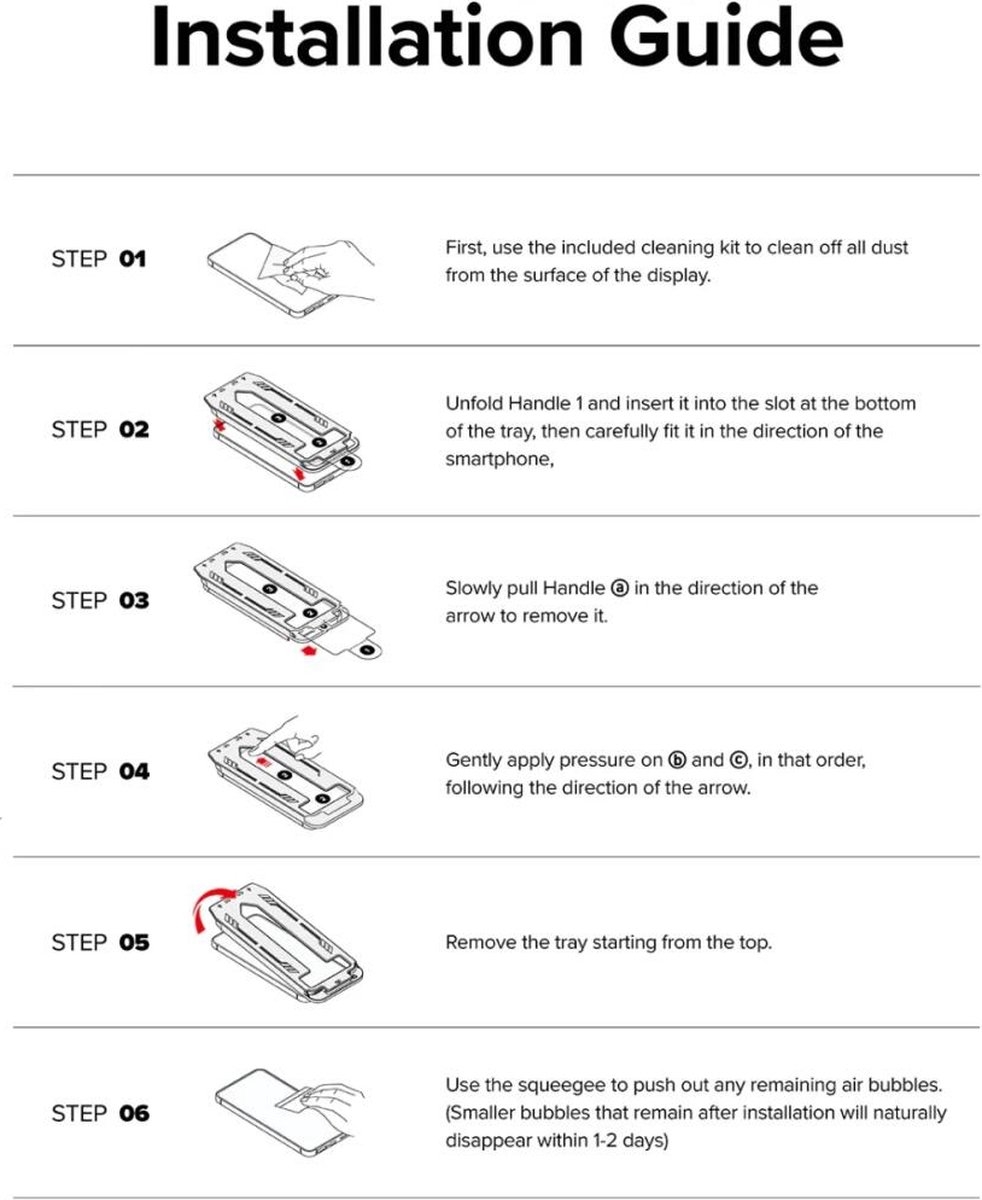 Installation Guide

STEP 01

First, use the included cleaning kit to clean off all dust from the surface of the display.

STEP 02

Unfold Handle 1 and insert it into the slot at the bottom of the tray, then carefully fit it in the direction of the smartphone,

STEP 03

Slowly pull Handle ⓐ in the direction of the arrow to remove it.

STEP 04

Gently apply pressure on ⓑ and ⓒ, in that order, following the direction of the arrow.

STEP 05

Remove the tray starting from the top.

STEP 06

Use the squeegee to push out any remaining air bubbles. (Smaller bubbles that remain after installation will naturally disappear within 1-2 days)