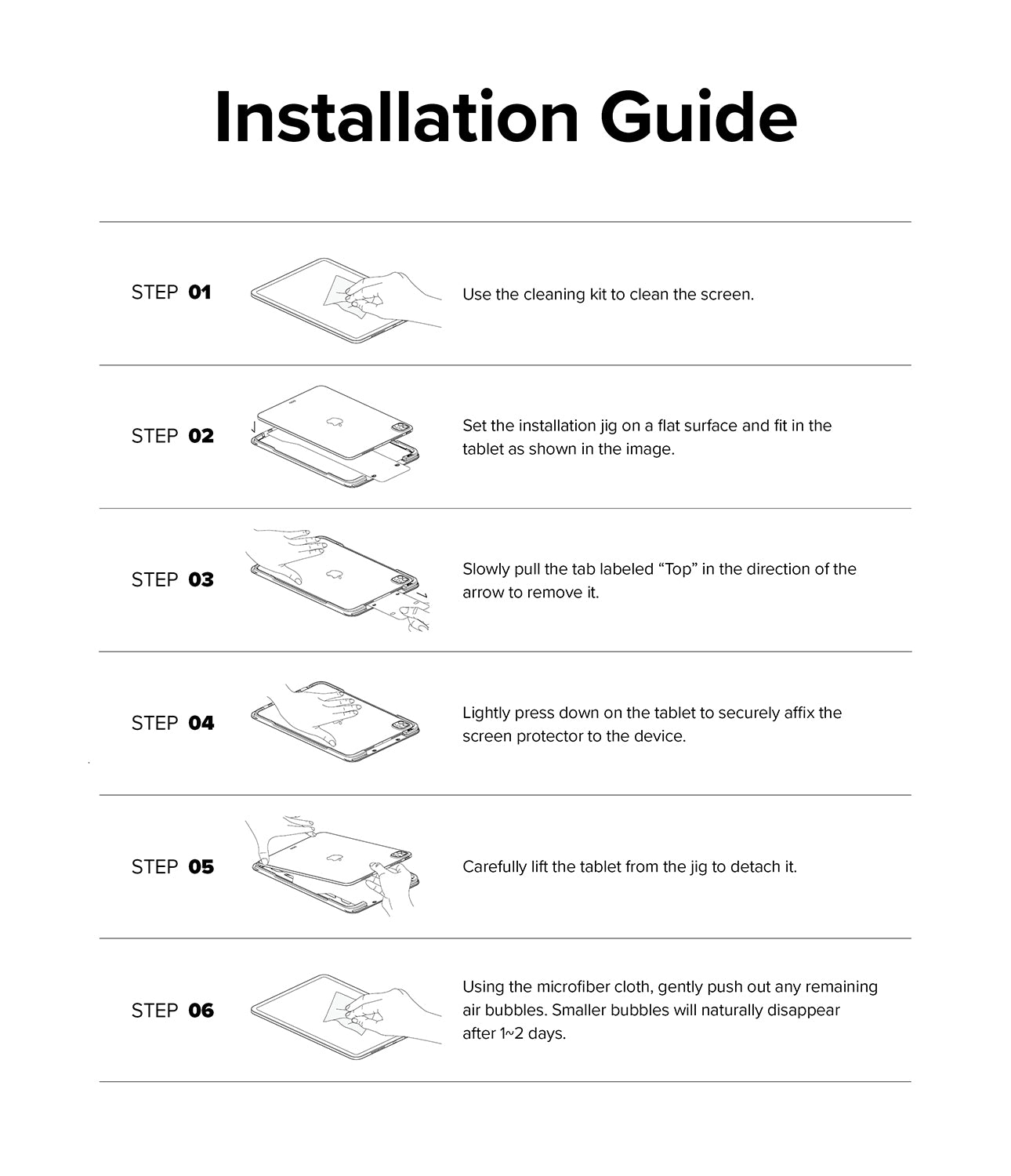 Installation Guide

STEP 01

Use the cleaning kit to clean the screen.

STEP 02

Set the installation jig on a flat surface and fit in the tablet as shown in the image.

STEP 03

Slowly pull the tab labeled “Top” in the direction of the arrow to remove it.

STEP 04

Lightly press down on the tablet to securely affix the screen protector to the device.

STEP 05

Carefully lift the tablet from the jig to detach it.

STEP 06

Using the microfiber cloth, gently push out any remaining air bubbles. Smaller bubbles will naturally disappear after 1~2 days.