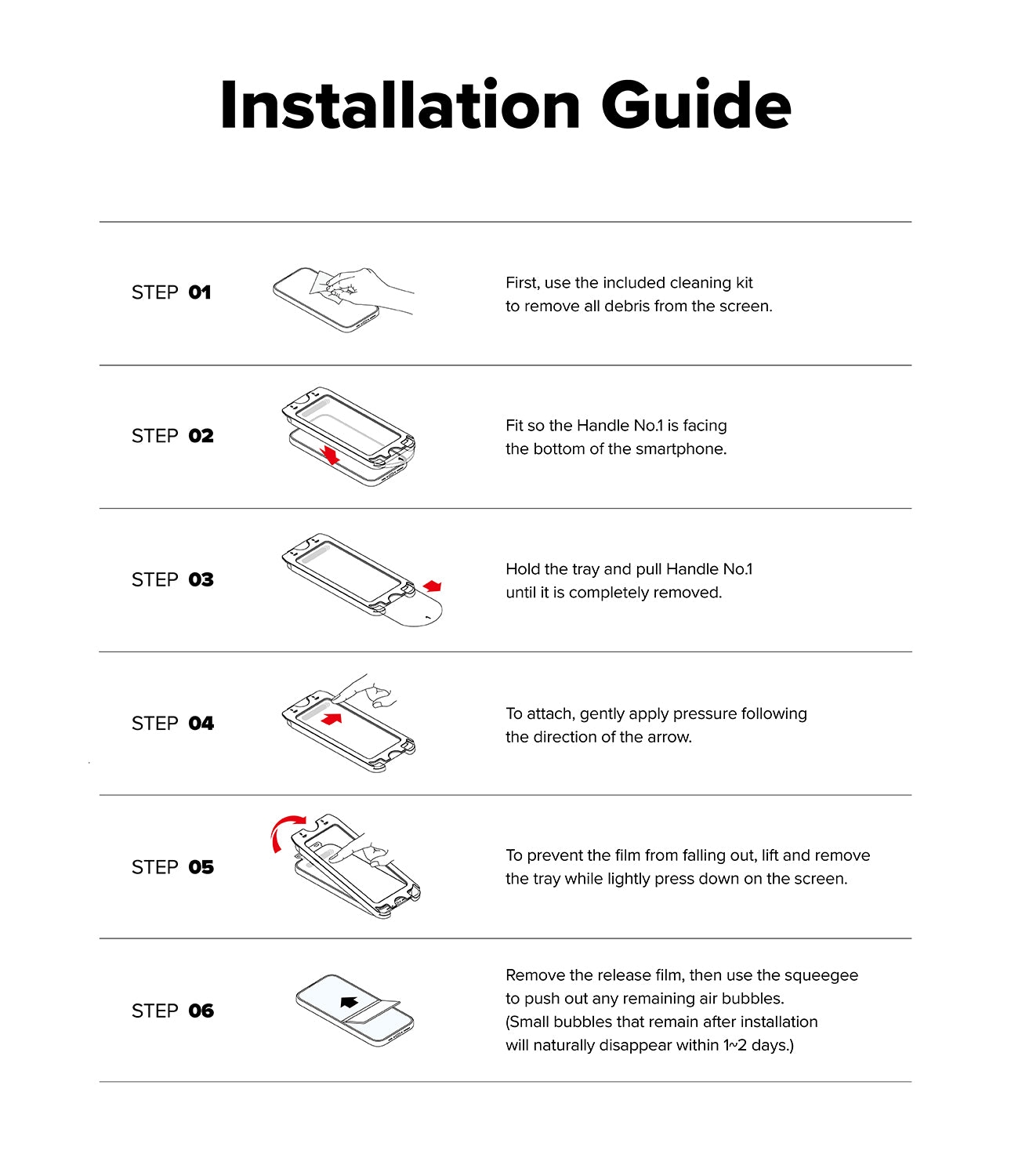 Installation Guide

STEP 01

First, use the included cleaning kit to remove all debris from the screen.

STEP 02

Fit so the Handle No.1 is facing the bottom of the smartphone.

STEP 03

Hold the tray and pull Handle No.1 until it is completely removed.

STEP 04

To attach, gently apply pressure following the direction of the arrow.

STEP 05

To prevent the film from falling out, lift and remove the tray while lightly press down on the screen.

STEP 06

Remove the release film, then use the squeegee to push out any remaining air bubbles.
(Small bubbles that remain after installation will naturally disappear within 1~2 days.)