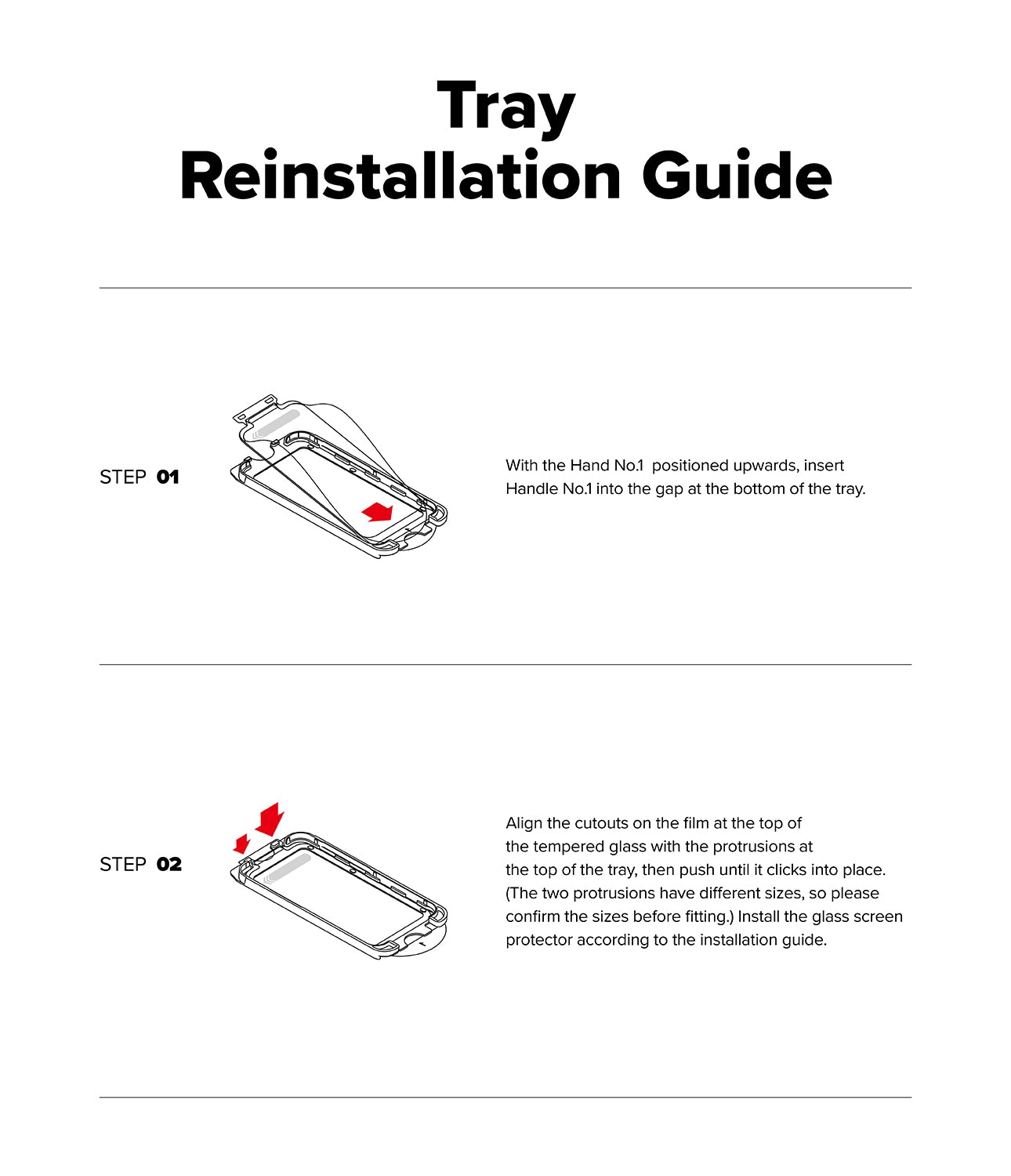 Tray
Reinstallation Guide

STEP 01

With the Hand No.1 positioned upwards, insert Handle No.1 into the gap at the bottom of the tray.

STEP 02

Align the cutouts on the film at the top of the tempered glass with the protrusions at the top of the tray, then push until it clicks into place. (The two protrusions have different sizes, so please confirm the sizes before fitting.) Install the glass screen protector according to the installation guide.