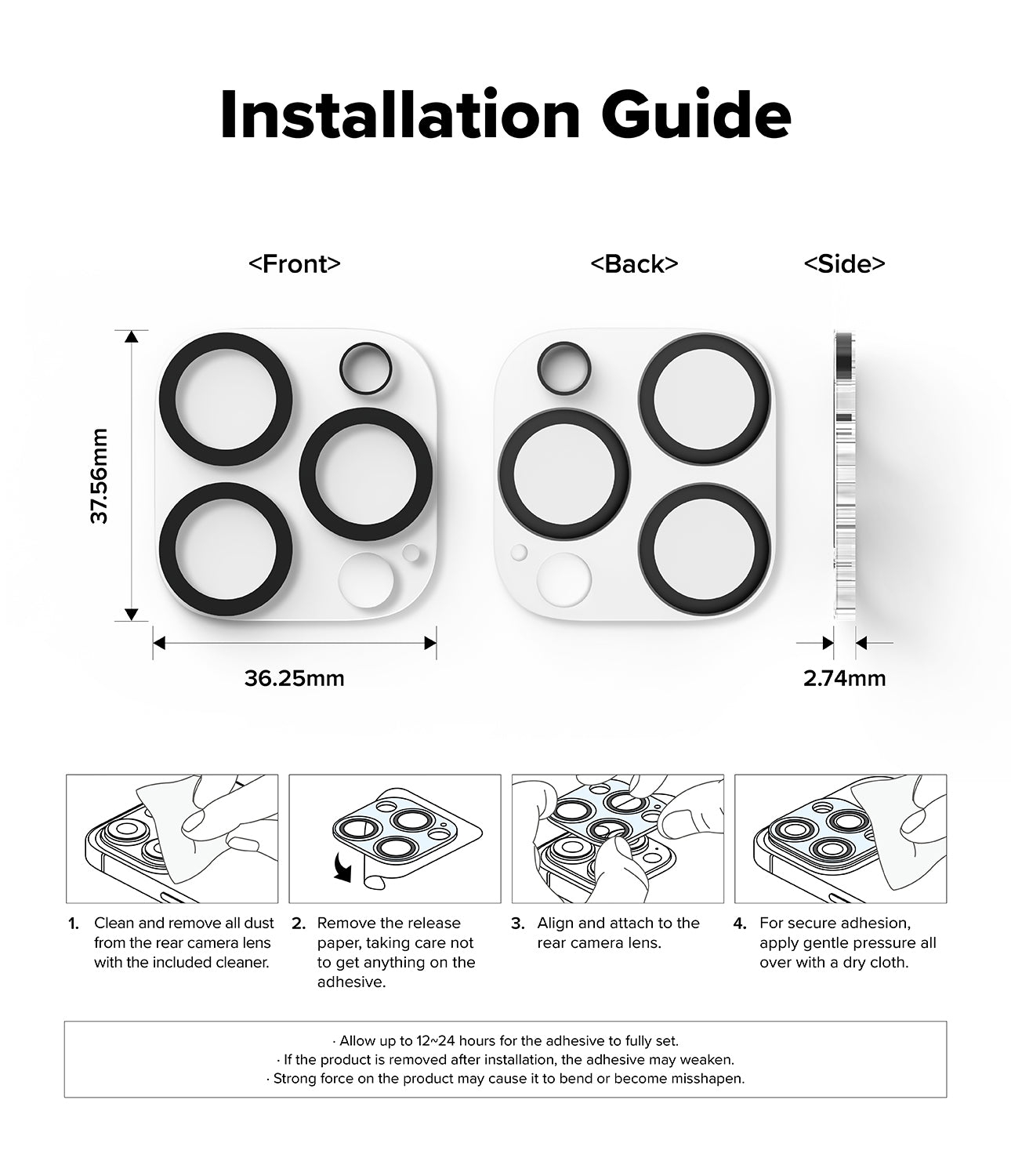 Installation Guide

<Front>

<Back>

<Side>

37.56mm

36.25mm

2.74mm

1. Clean and remove all dust from the rear camera lens with the included cleaner.

2. Remove the release paper, taking care not to get anything on the adhesive.

3. Align and attach to the rear camera lens.

4. For secure adhesion, apply gentle pressure all over with a dry cloth.

· Allow up to 12~24 hours for the adhesive to fully set.
· If the product is removed after installation, the adhesive may weaken.
· Strong force on the product may cause it to bend or become misshapen.