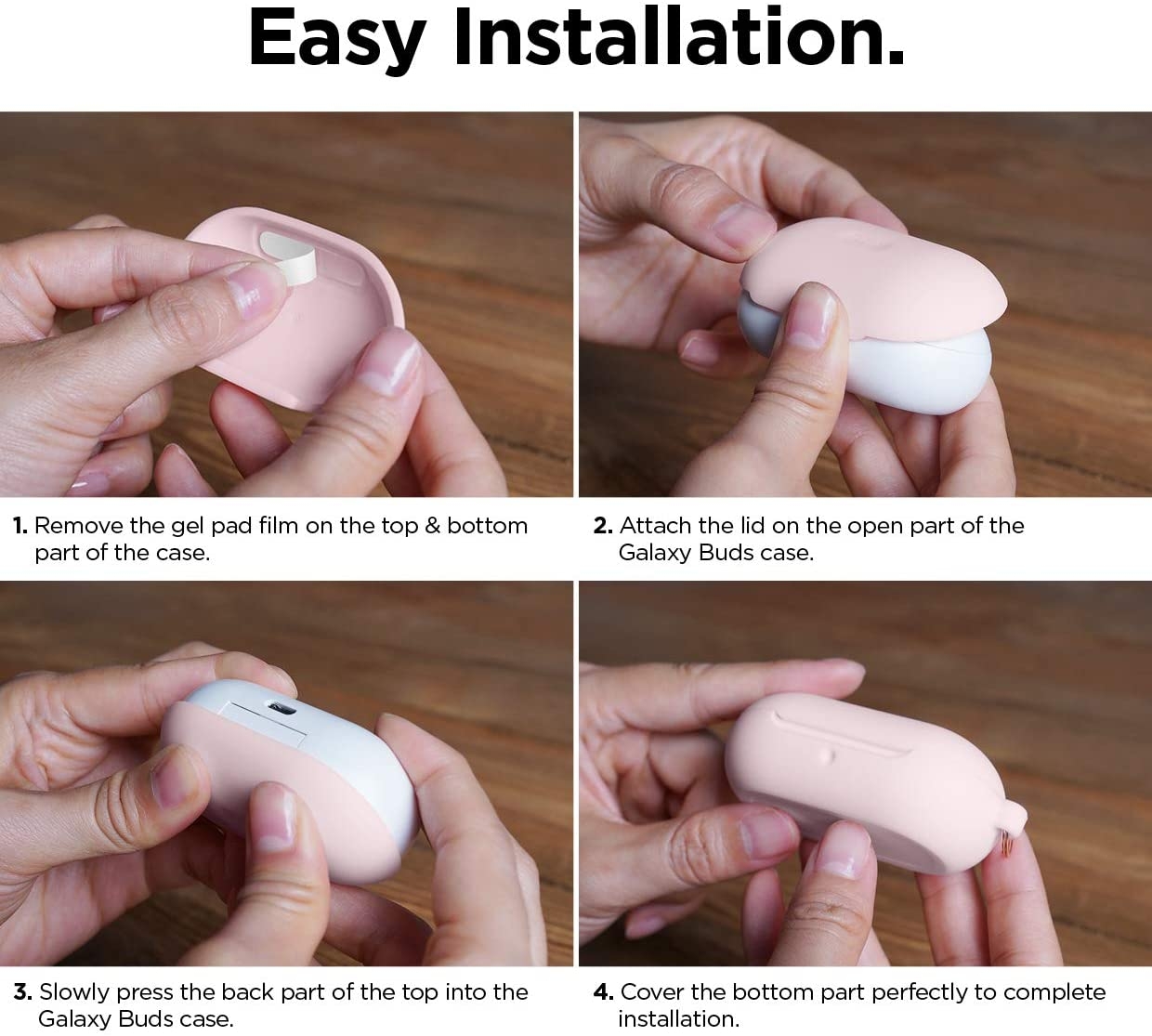 Easy Installation.

1. Remove the gel pad film on the top & bottom part of the case.

2. Attach the lid on the open part of the Galaxy Buds case.

3. Slowly press the back part of the top into the Galaxy Buds case.

4. Cover the bottom part perfectly to complete installation.